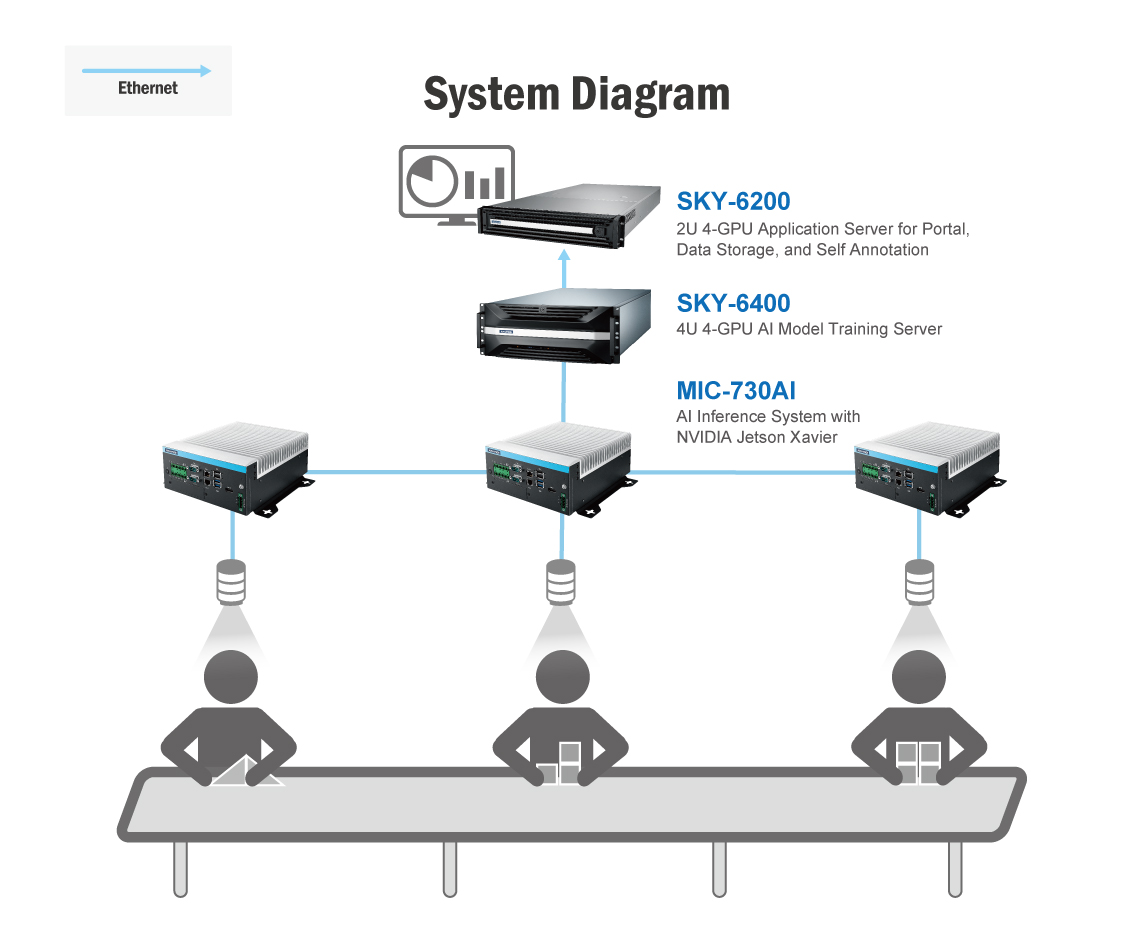 Ethernet

System Diagram

SKY-6200
2U 4-GPU Application Server for Portal, Data Storage, and Self Annotation

SKY-6400
4U 4-GPU AI Model Training Server

MIC-730AI
AI Inference System with NVIDIA Jetson Xavier