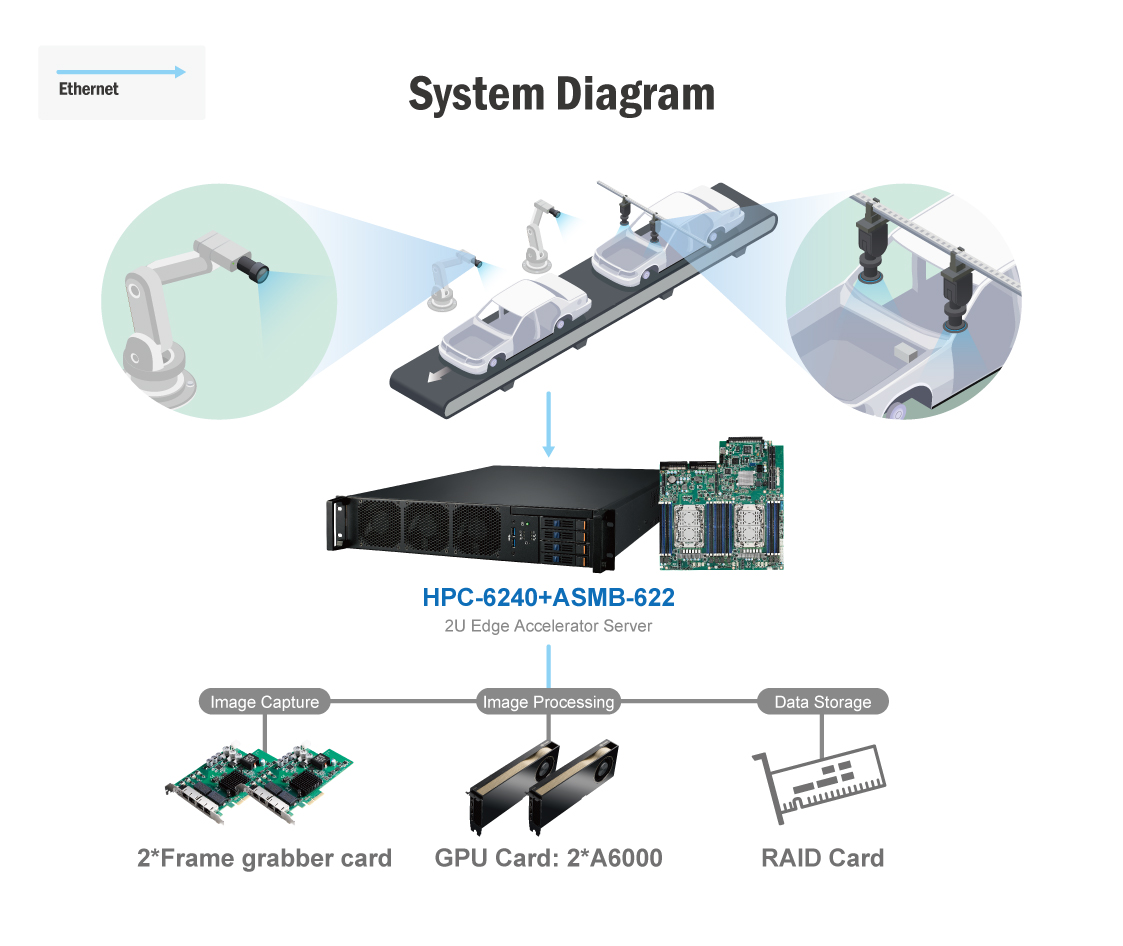 Ethernet

System Diagram

HPC-6240+ASMB-622
2U Edge Accelerator Server

Image Capture
Image Processing
Data Storage

2*Frame grabber card
GPU Card: 2*A6000
RAID Card